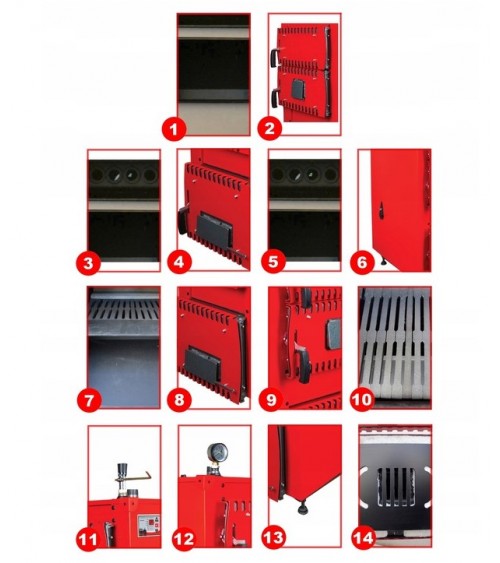 1
2
3
4
5
6
7
8
9
10
11
12
13
14