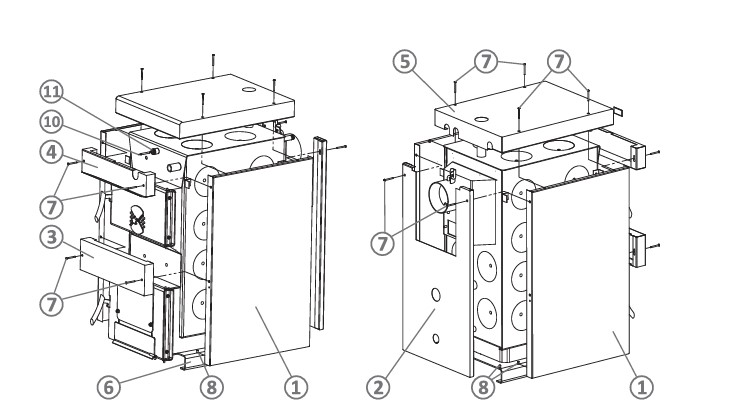 11
10
4
7
3
7
6
8
1
5
7
7
7
2
8
1